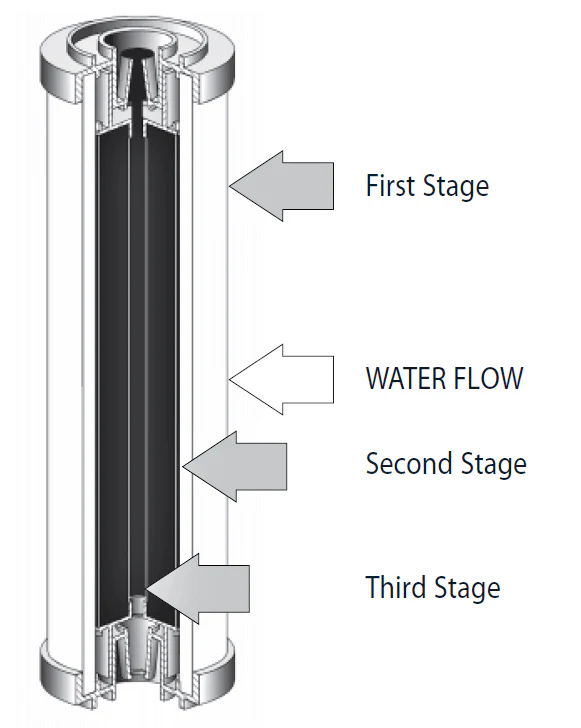 First Stage

WATER FLOW

Second Stage

Third Stage