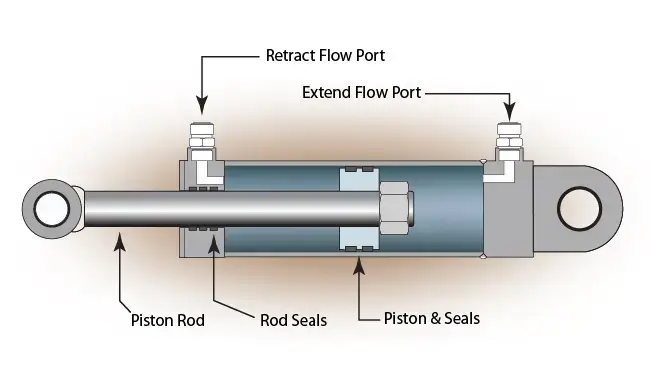 Retract Flow Port

Extend Flow Port

Piston Rod

Rod Seals

Piston & Seals